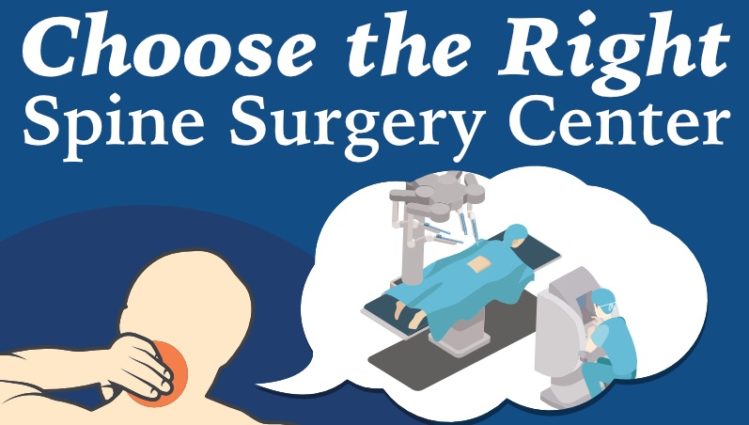 Choose the Right
Spine Surgery Center